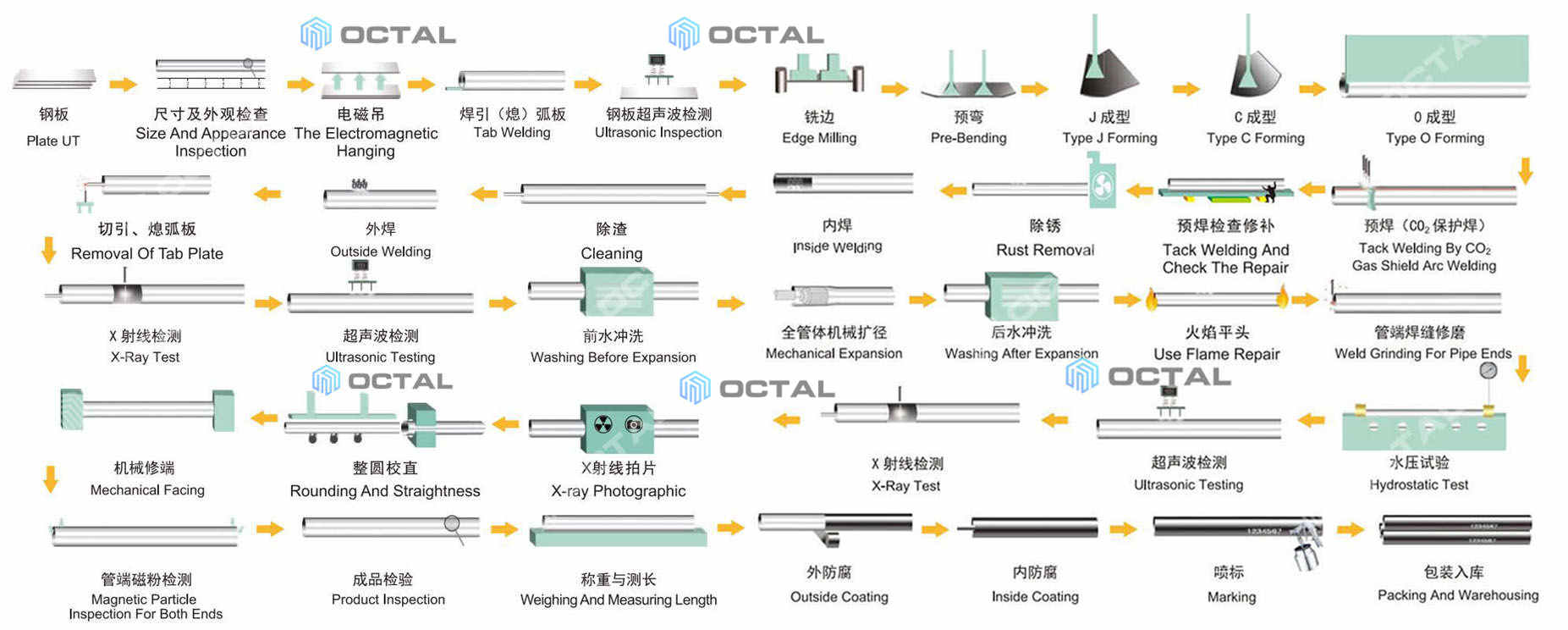 OCTAL OCTAL

钢板
Plate UT

尺寸及外观检查
Size And Appearance Inspection

电磁吊
The Electromagnetic Hanging

焊引（熄）弧板
Tab Welding

钢板超声波检测
Ultrasonic Inspection

铣边
Edge Milling

预弯
Pre-Bending

J 成型
Type J Forming

C 成型
Type C Forming

O 成型
Type O Forming

预焊（$CO_2$ 保护焊）
Tack Welding By $CO_2$ Gas Shield Arc Welding

预焊检查修补
Tack Welding And Check The Repair

除锈
Rust Removal

内焊
Inside Welding

除渣
Cleaning

外焊
Outside Welding

切引、熄弧板
Removal Of Tab Plate

X 射线检测
X-Ray Test

超声波检测
Ultrasonic Testing

前水冲洗
Washing Before Expansion

全管体机械扩径
Mechanical Expansion

后水冲洗
Washing After Expansion

火焰平头
Use Flame Repair

管端焊缝修磨
Weld Grinding For Pipe Ends

OCTAL OCTAL OCTAL

水压试验
Hydrostatic Test

超声波检测
Ultrasonic Testing

X 射线检测
X-Ray Test

X射线拍片
X-ray Photographic

整圆校直
Rounding And Straightness

机械修端
Mechanical Facing

管端磁粉检测
Magnetic Particle Inspection For Both Ends

成品检验
Product Inspection

称重与测长
Weighing And Measuring Length

外防腐
Outside Coating

内防腐
Inside Coating

喷标
Marking

包装入库
Packing And Warehousing